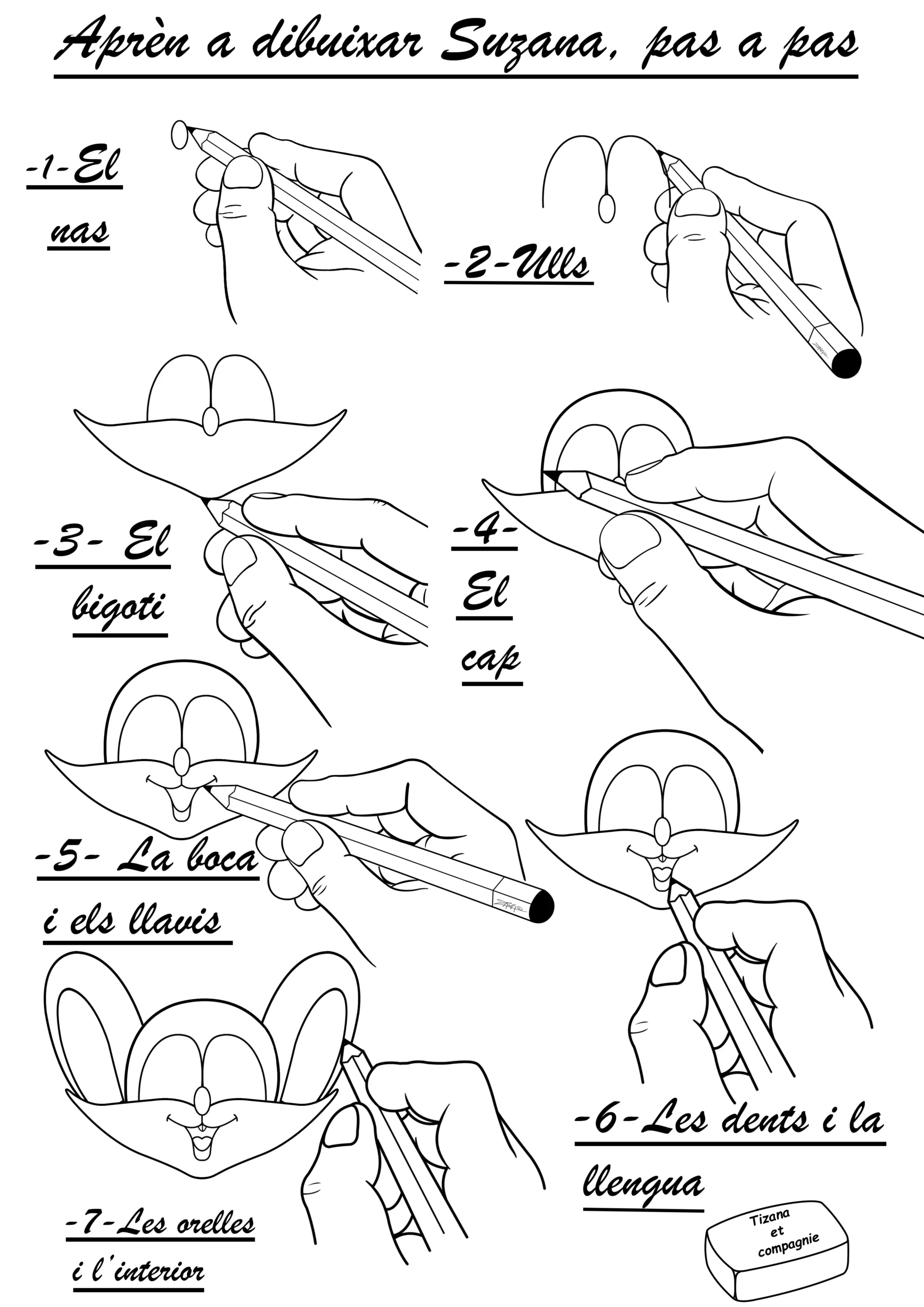 Aprèn a dibuixar Suzana, pas a pas

-1-El nas

-2-Ulls

-3- El bigoti

-4- El cap

-5- La boca i els llavis

-6-Les dents i la llengua

-7-Les orelles i l'interior

Tizana et compagnie