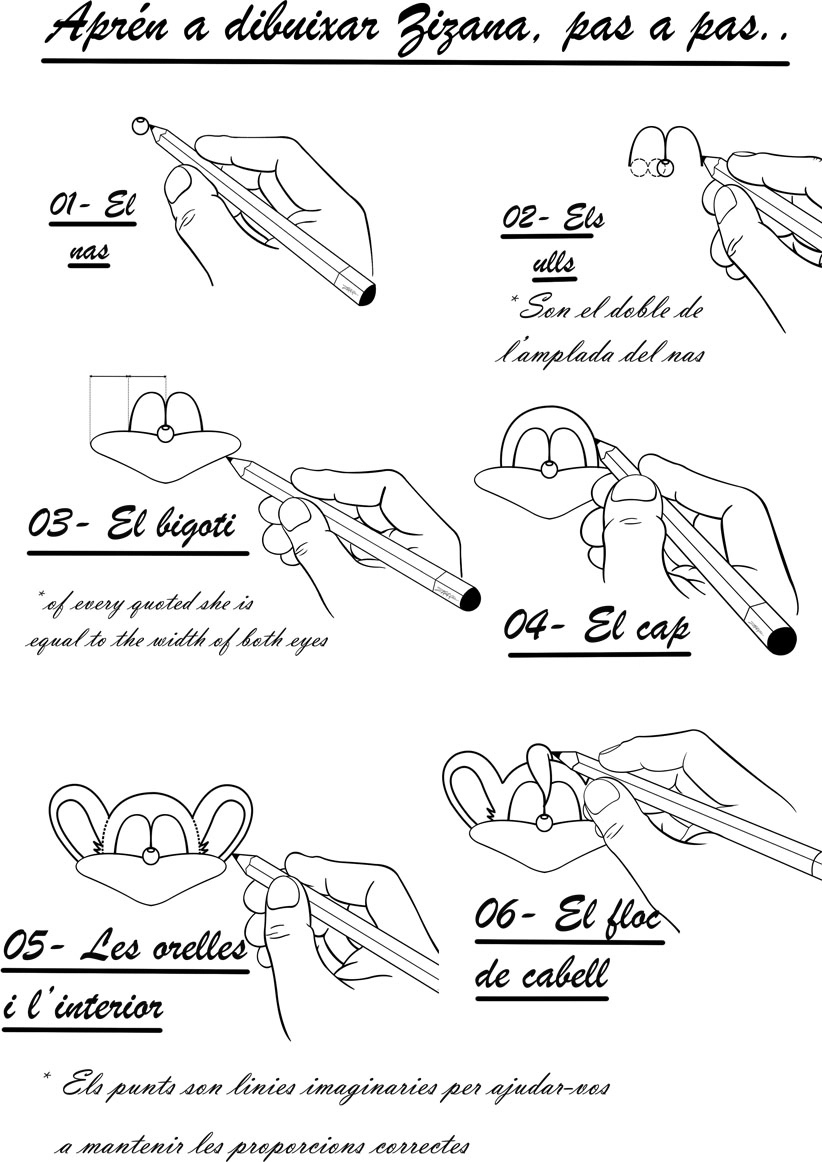 Aprén a dibuixar Zizana, pas a pas..

01- El nas

02- Els ulls

*Son el doble de l'amplada del nas

03- El bigoti

*of every quoted she is equal to the width of both eyes

04- El cap

05- Les orelles i l'interior

06- El floc de cabell

* Els punts son linies imaginaries per ajudar-vos a mantenir les proporcions correctes