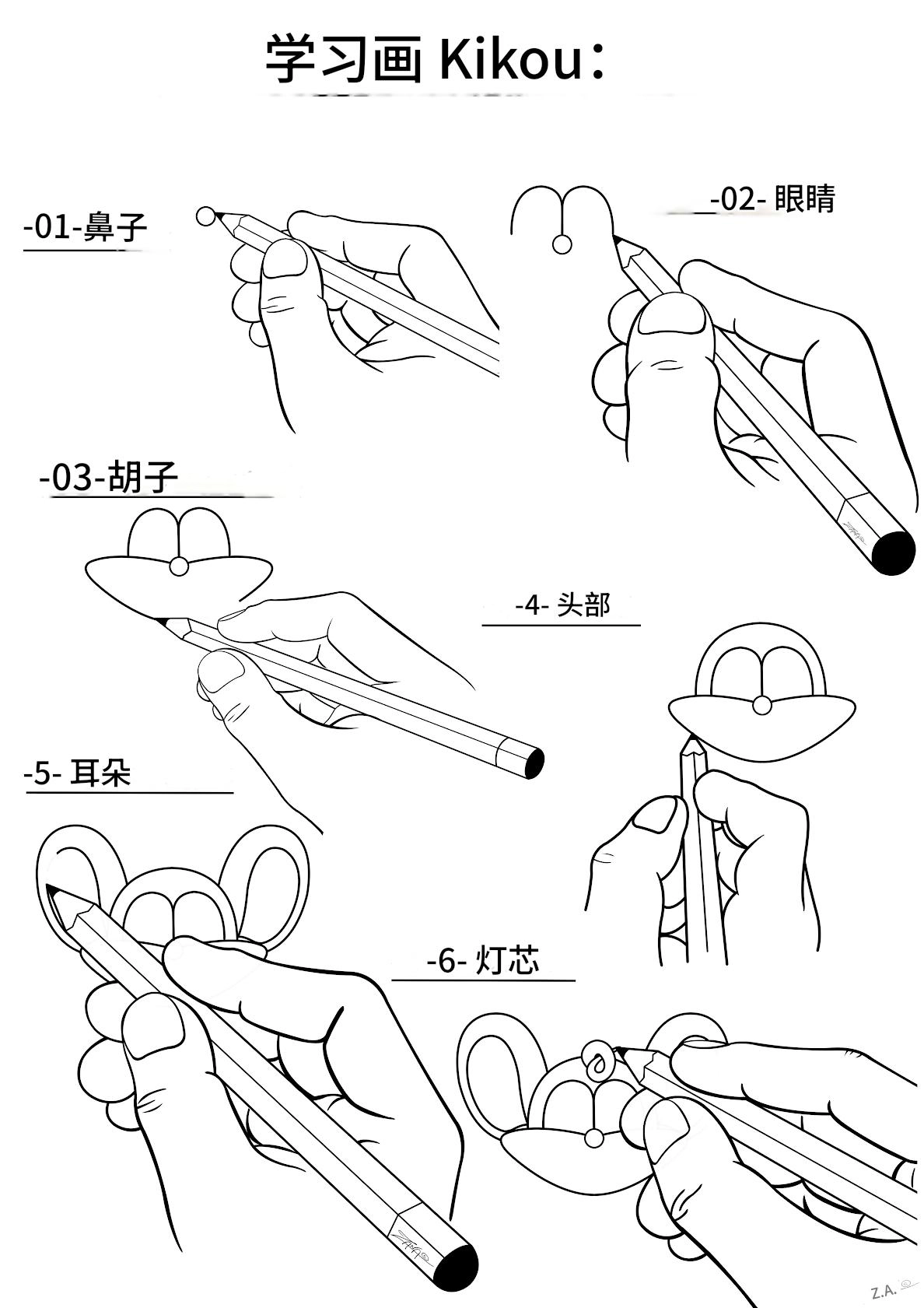 学习画 Kikou：

-01-鼻子

-02- 眼睛

-03-胡子

-4- 头部

-5- 耳朵

-6- 灯芯

Z.A.