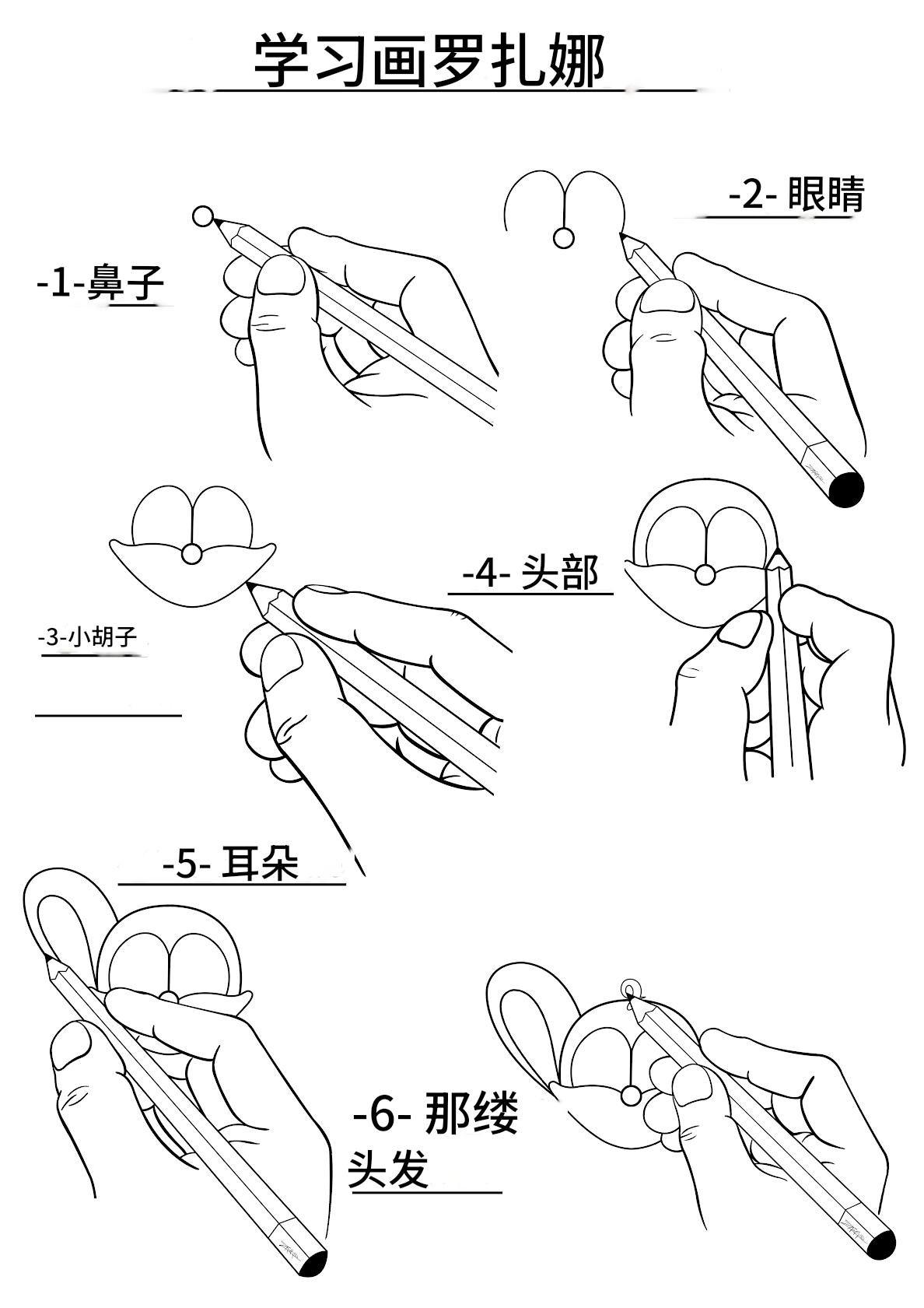 学习画罗扎娜

-1-鼻子

-2- 眼睛

-3-小胡子

-4- 头部

-5- 耳朵

-6- 那缕头发