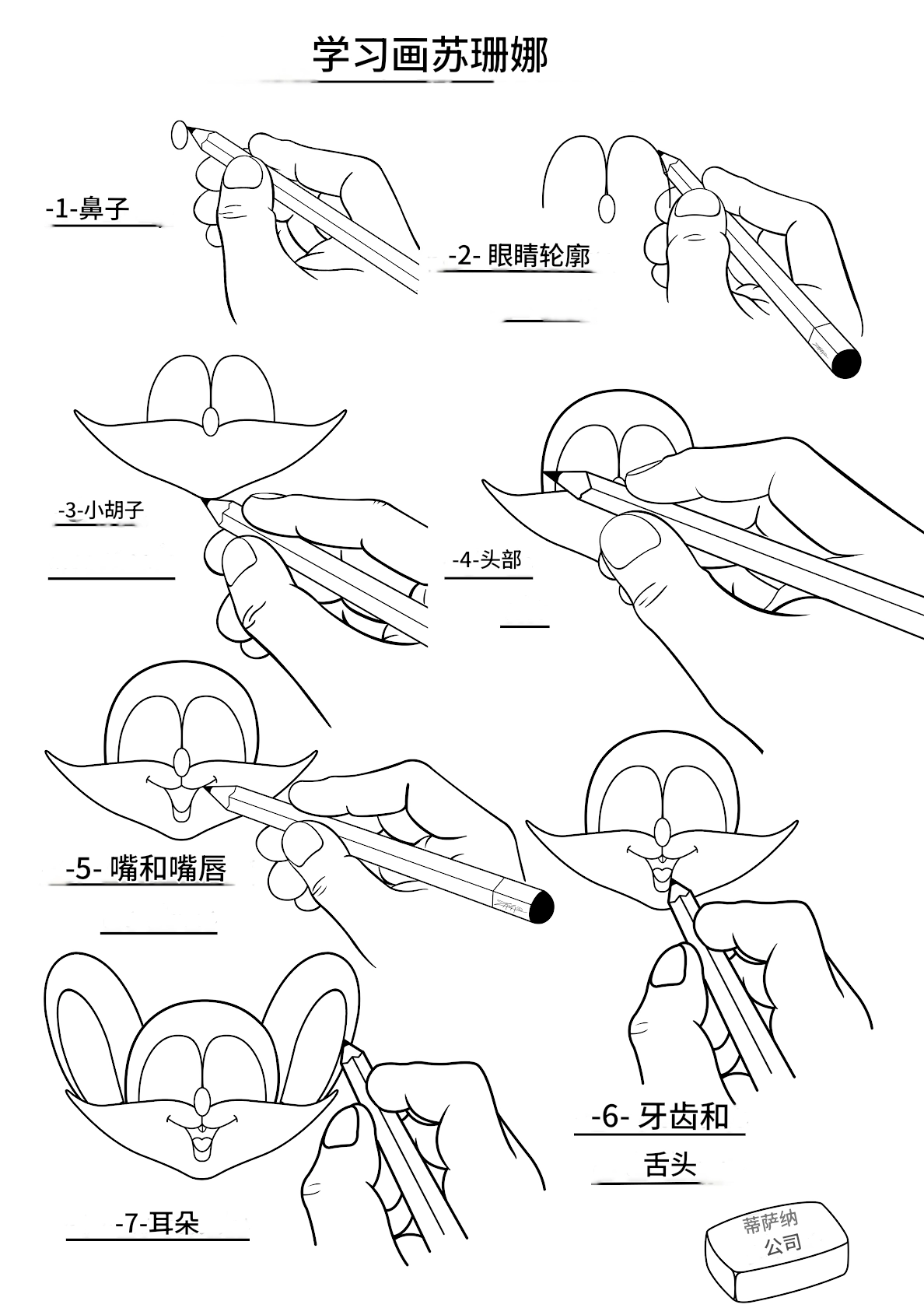 学习画苏珊娜

-1-鼻子

-2- 眼睛轮廓

-3-小胡子

-4-头部

-5- 嘴和嘴唇

-6- 牙齿和

舌头

-7-耳朵

蒂萨纳
公司