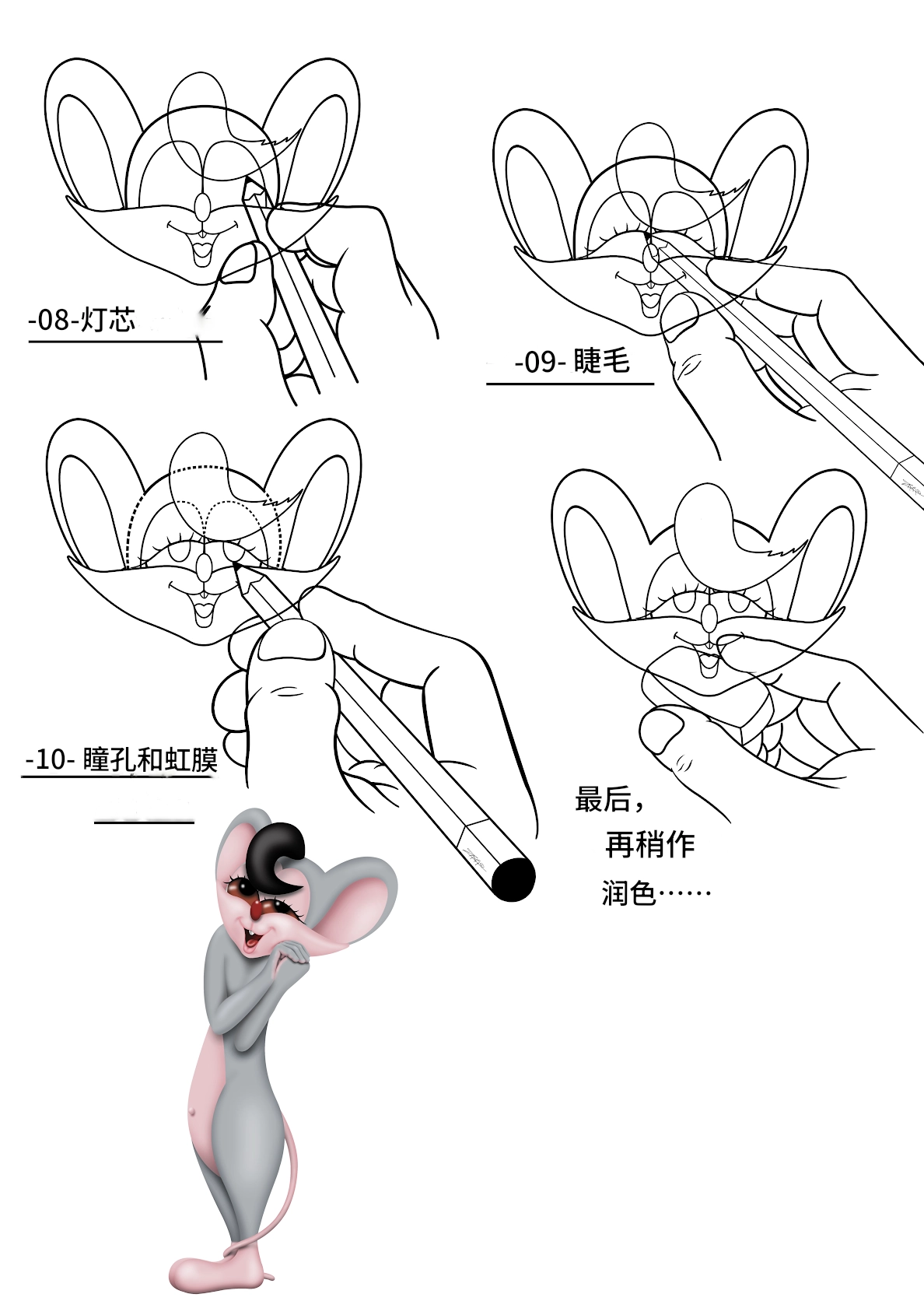 -08-灯芯

-09- 睫毛

-10- 瞳孔和虹膜

最后，
再稍作
润色……