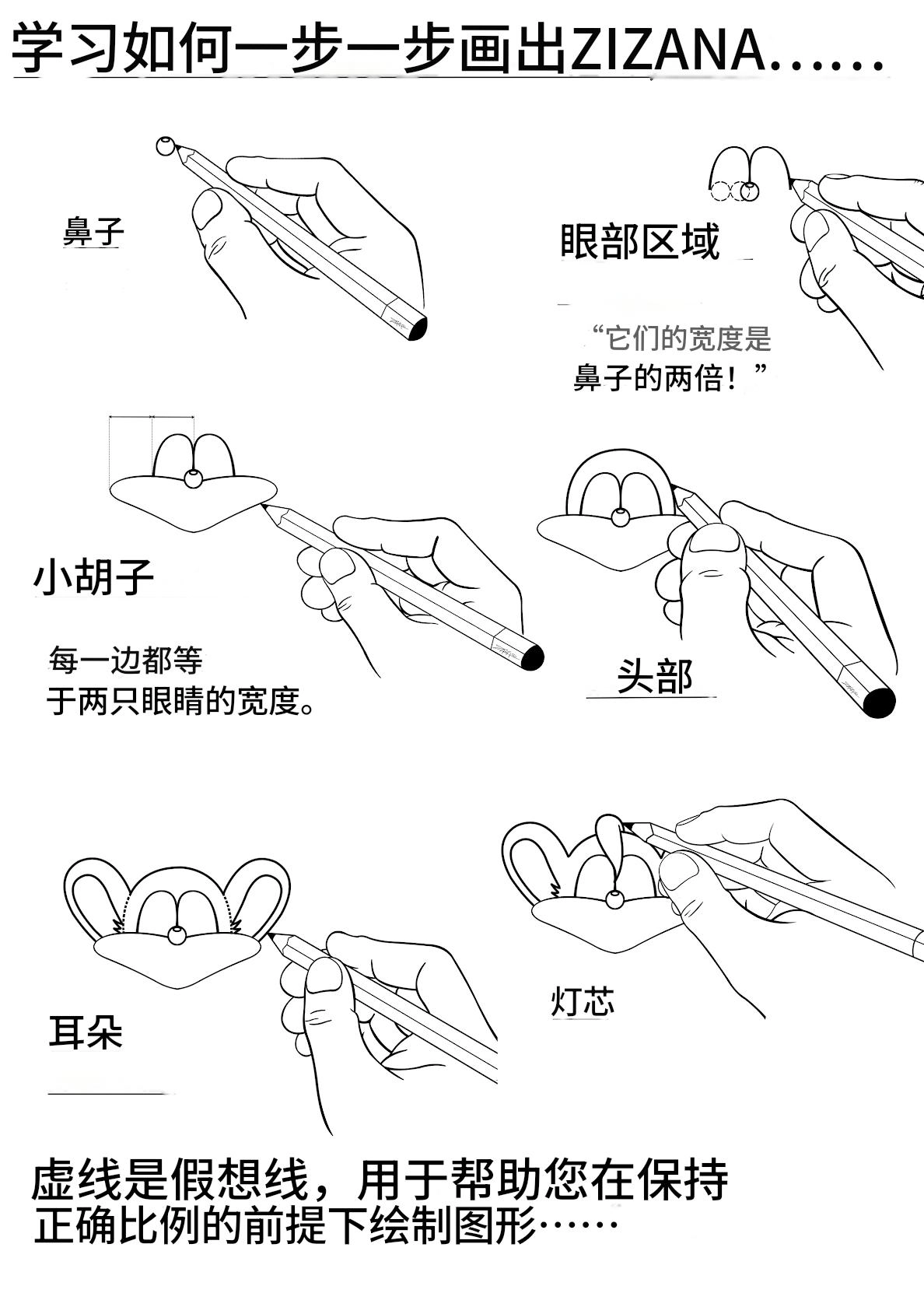 学习如何一步一步画出ZIZANA......

鼻子

眼部区域

“它们的宽度是鼻子的两倍！”

小胡子

每一边都等于两只眼睛的宽度。

头部

耳朵

灯芯

虚线是假想线，用于帮助您在保持正确比例的前提下绘制图形……