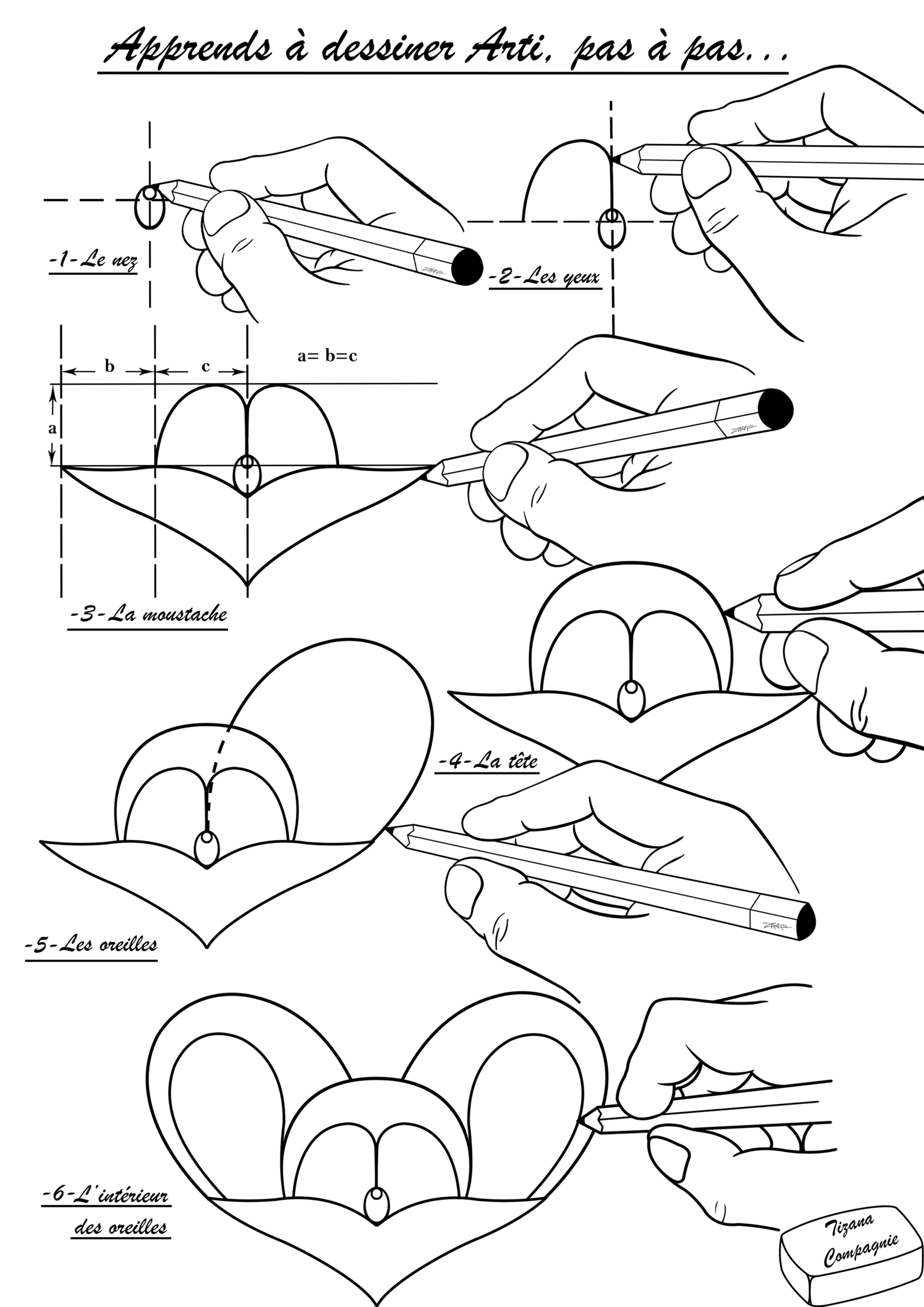 Apprends à dessiner Arti, pas à pas...

-1- Le nez

-2- Les yeux

b c a= b=c

a

-3- La moustache

-4- La tête

-5- Les oreilles

-6- L'intérieur des oreilles

Tizana Compagnie