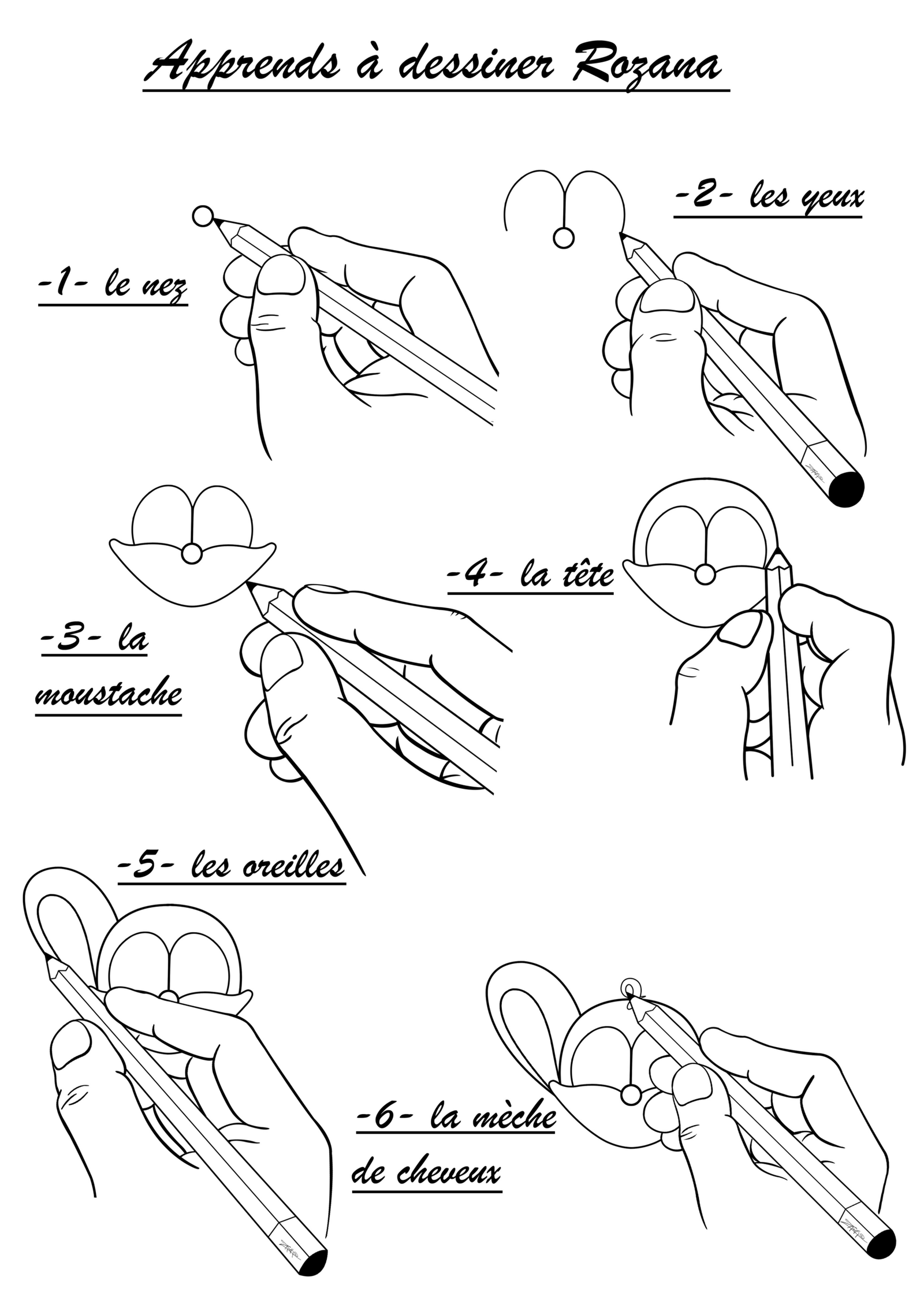 Apprends à dessiner Rozana

-1- le nez

-2- les yeux

-3- la moustache

-4- la tête

-5- les oreilles

-6- la mèche de cheveux