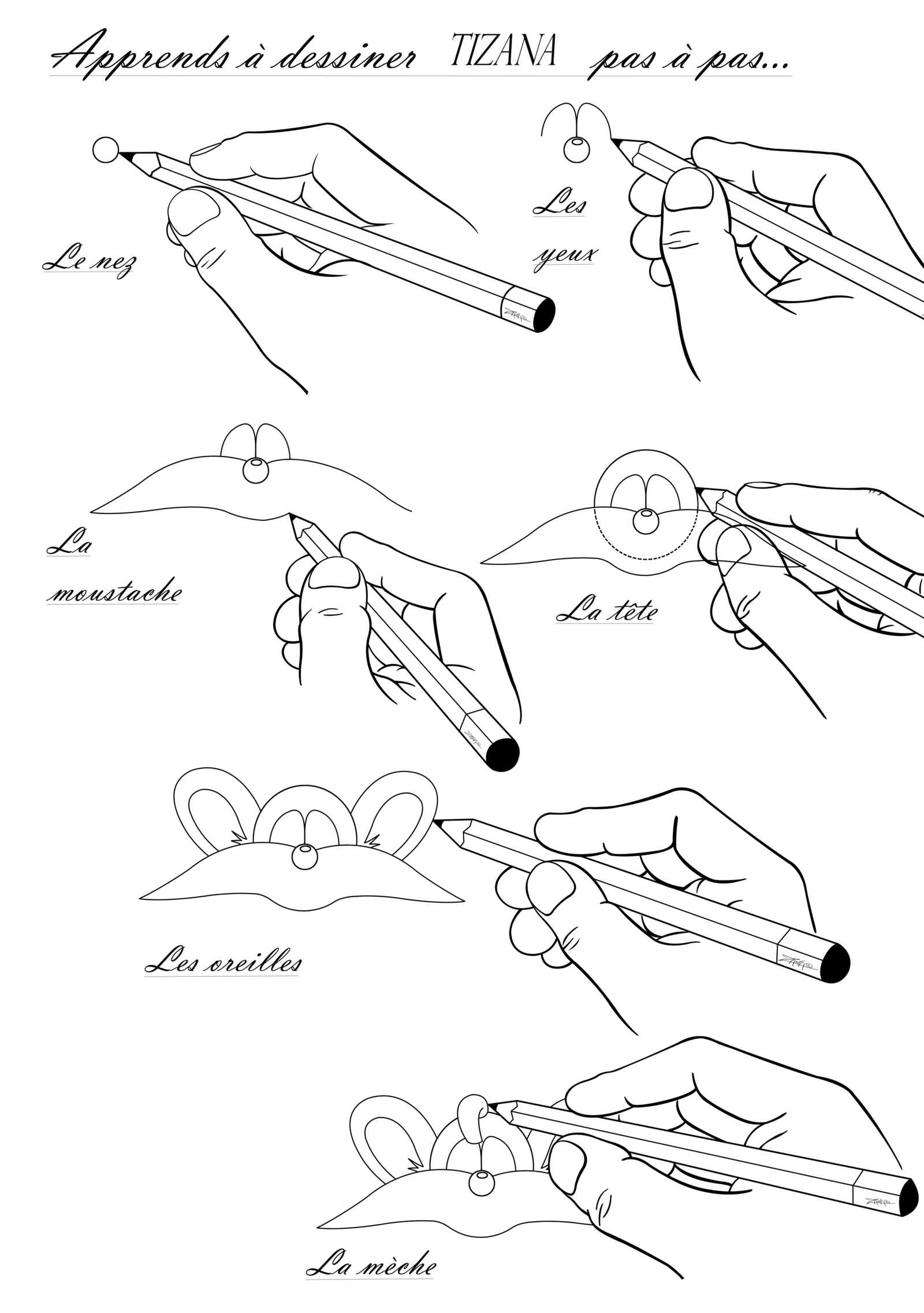 Apprends à dessiner TIZANA pas à pas...

Le nez

Les yeux

La moustache

La tête

Les oreilles

La mèche